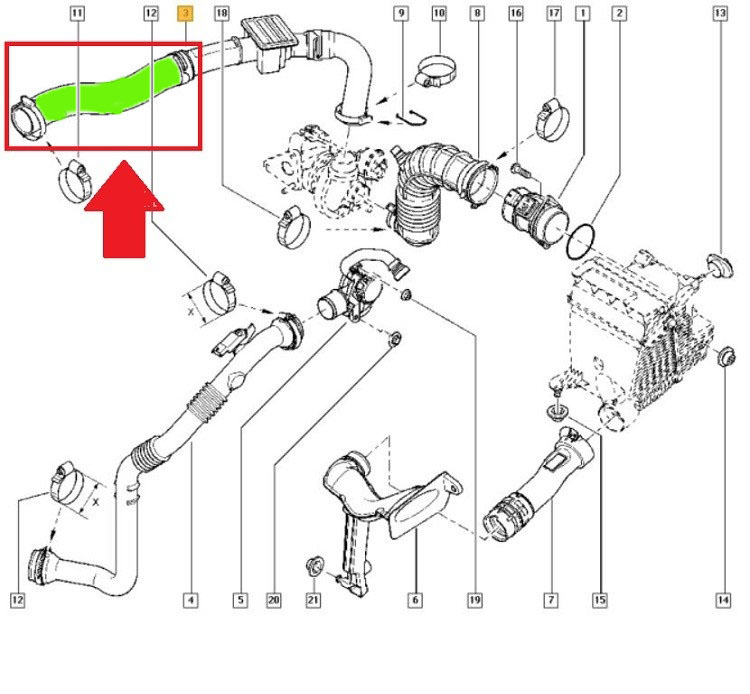 11
12
3
18
9
10
8
16
17
1
2
13
X
X
12
4
5
20
21
6
19
7
15
14