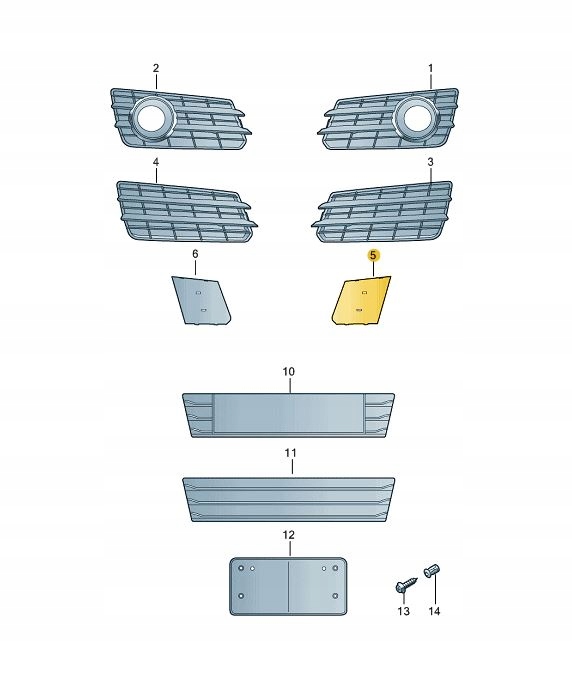 2
1
4
3
6
5
10
11
12
13
14