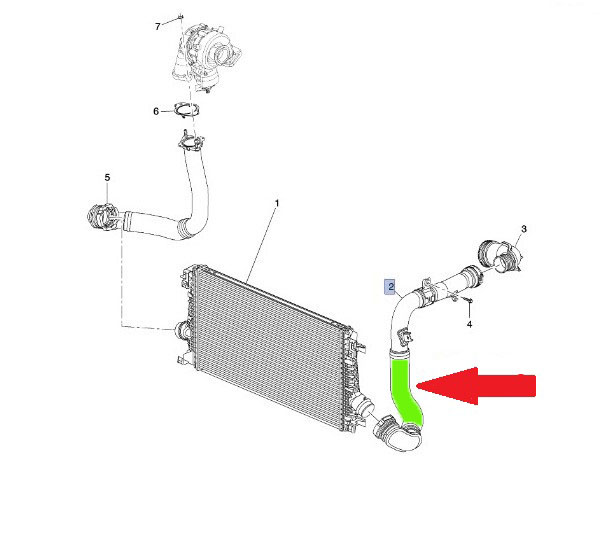 7
6
5
1
3
2
4