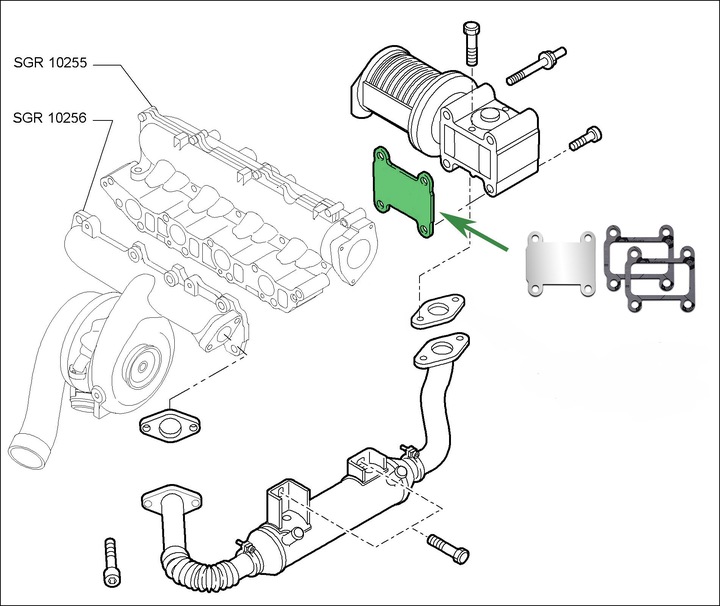 SGR 10255
SGR 10256