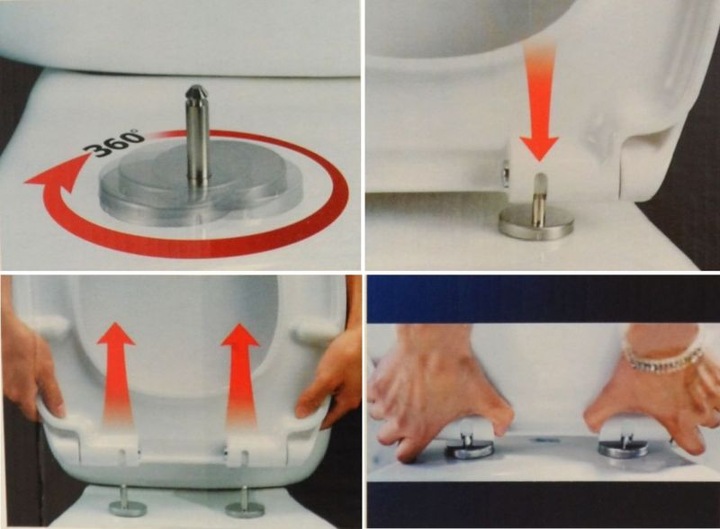 360°