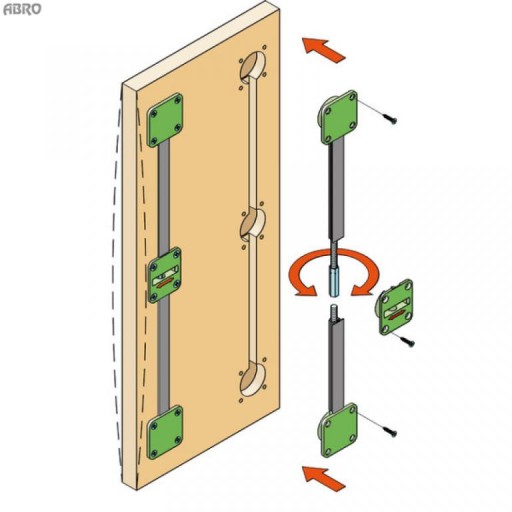 ABRO