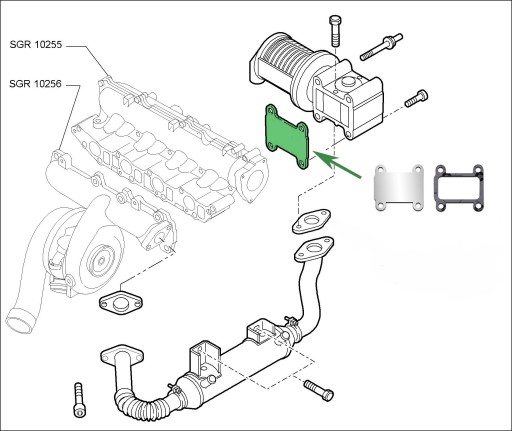 SGR 10255
SGR 10256