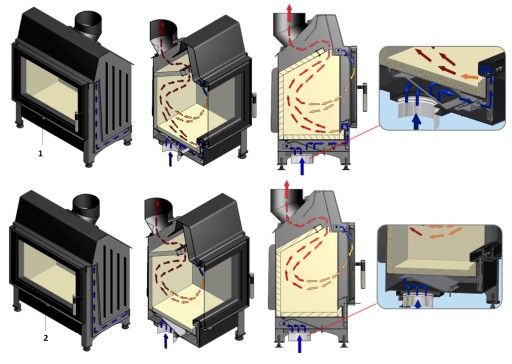 1

2