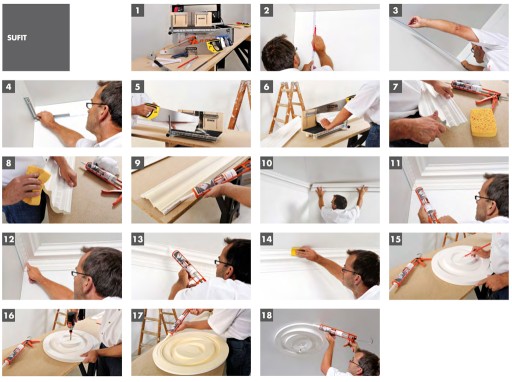 SUFIT

1

2

3

4

5

6

7

8

9

10

11

12

13

14

15

16

17

18