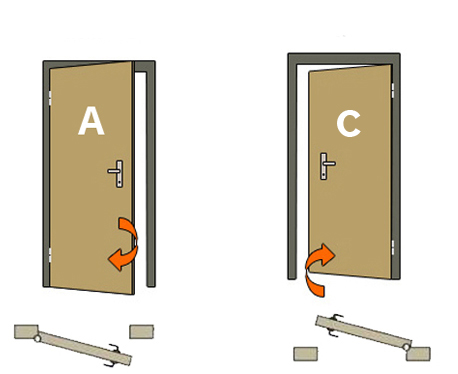 A

C