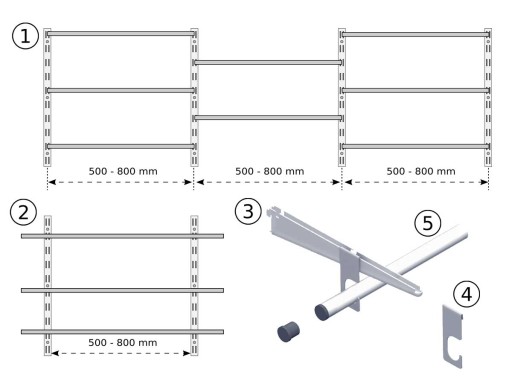 1

500 - 800 mm

500 - 800 mm

500 - 800 mm

2

500 - 800 mm

3

5

4