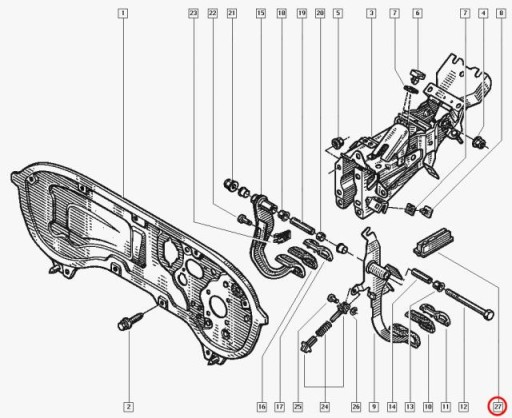 1 23 22 21 15 18 19 20 5 3 7 6 7 4 8

2 16 17 25 24 26 9 14 13 10 11 12 27