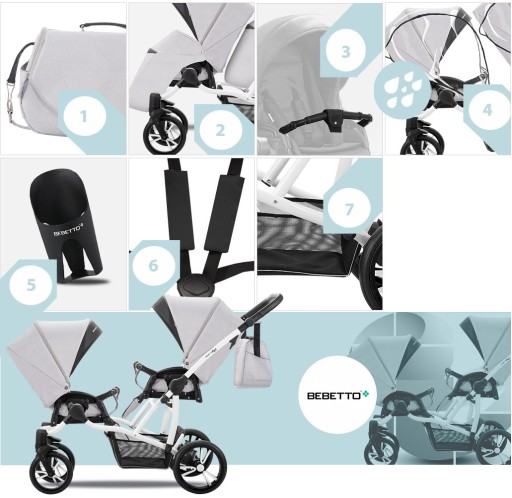 1

2

3

4

BEBETTO

5

6

7

BEBETTO