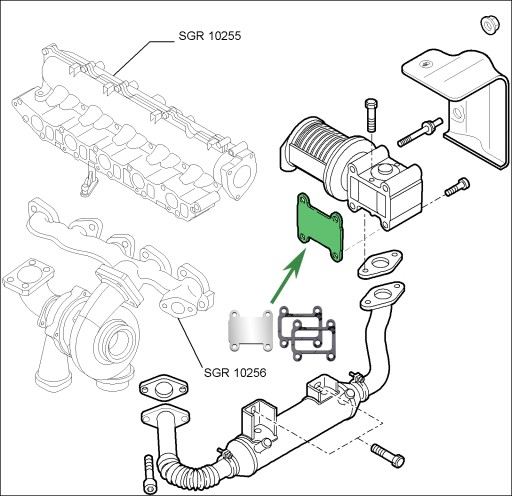 SGR 10255

SGR 10256