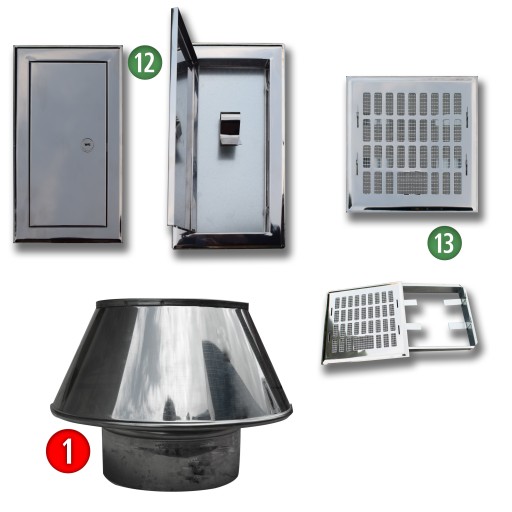 12

13

1