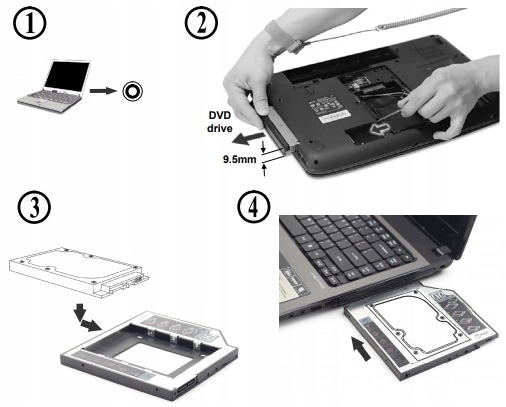 ①

②

DVD drive

9.5mm

③

④