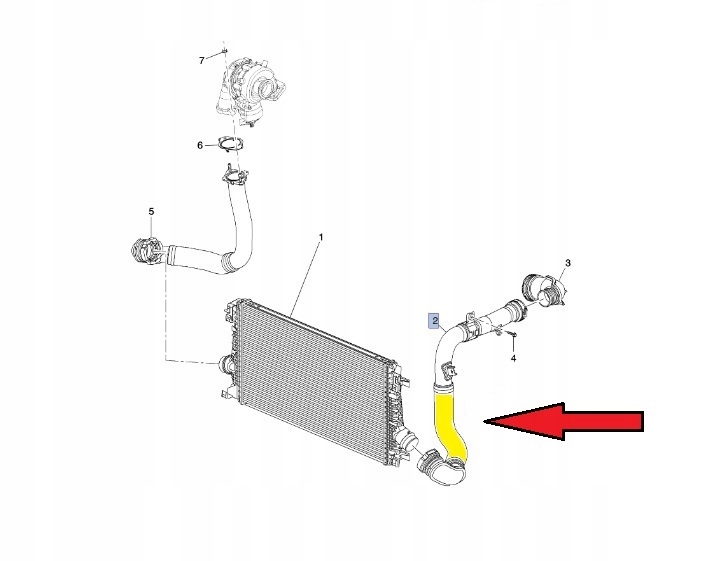 7
6
5
1
3
2
4