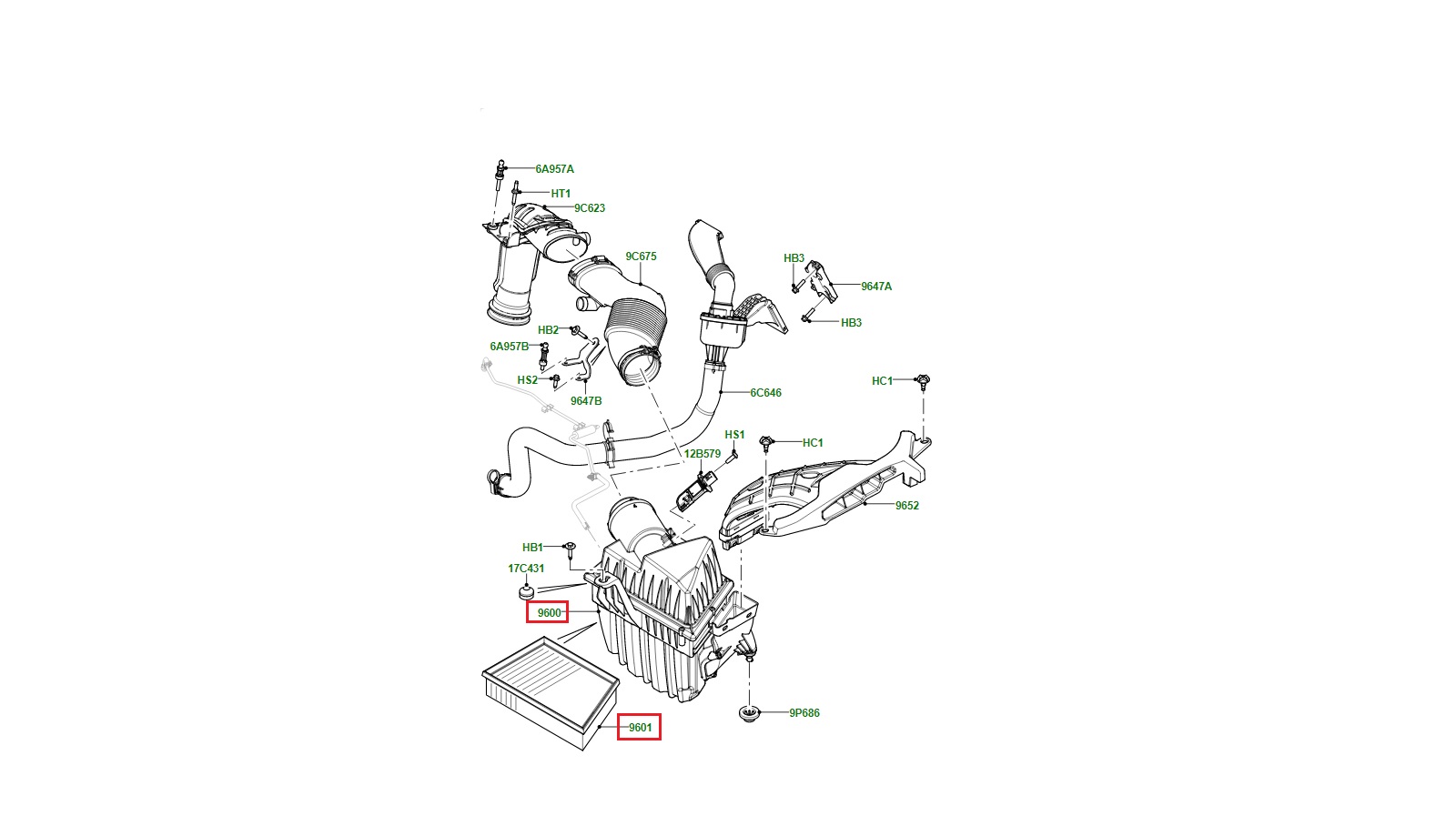 6A957A
HT1
9C623
9C675
HB3
9647A
HB3
HB2
6A957B
HS2
9647B
6C646
HC1
HS1
HC1
12B579
9652
HB1
17C431
9600
9P686
9601