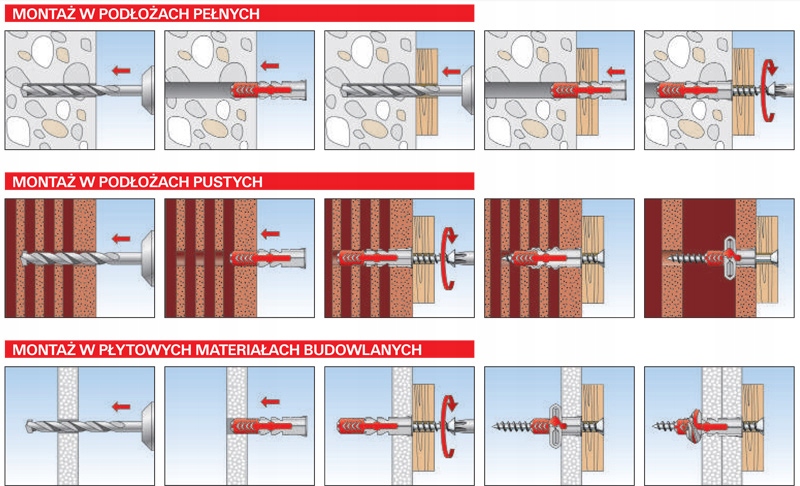 MONTAŻ W PODŁOŻACH PEŁNYCH

MONTAŻ W PODŁOŻACH PUSTYCH

MONTAŻ W PŁYTOWYCH MATERIAŁACH BUDOWLANYCH