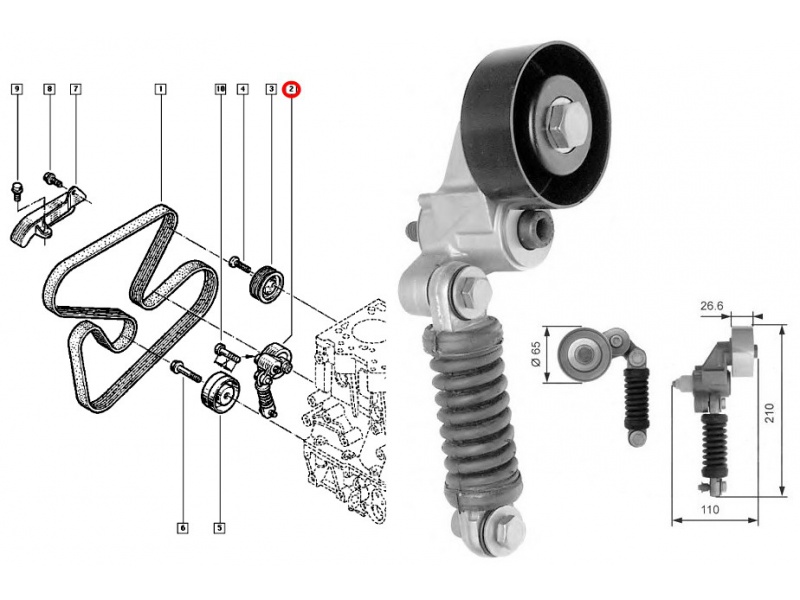 9
8
7
1
10
4
3
2
6
5
Ø 65
26.6
210
110