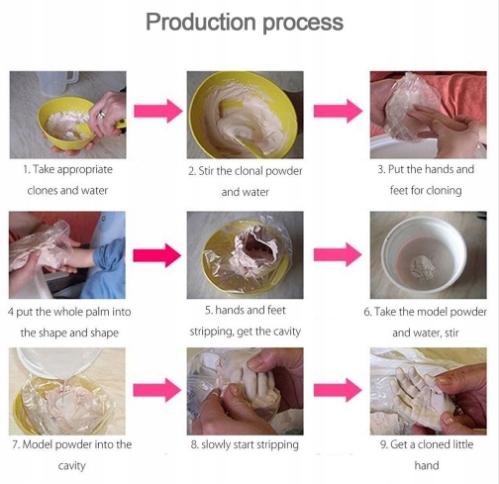 Production process

1. Take appropriate clones and water

2. Stir the clonal powder and water

3. Put the hands and feet for cloning

4 put the whole palm into the shape and shape

5. hands and feet stripping, get the cavity

6. Take the model powder and water, stir

7. Model powder into the cavity

8. slowly start stripping

9. Get a cloned little hand