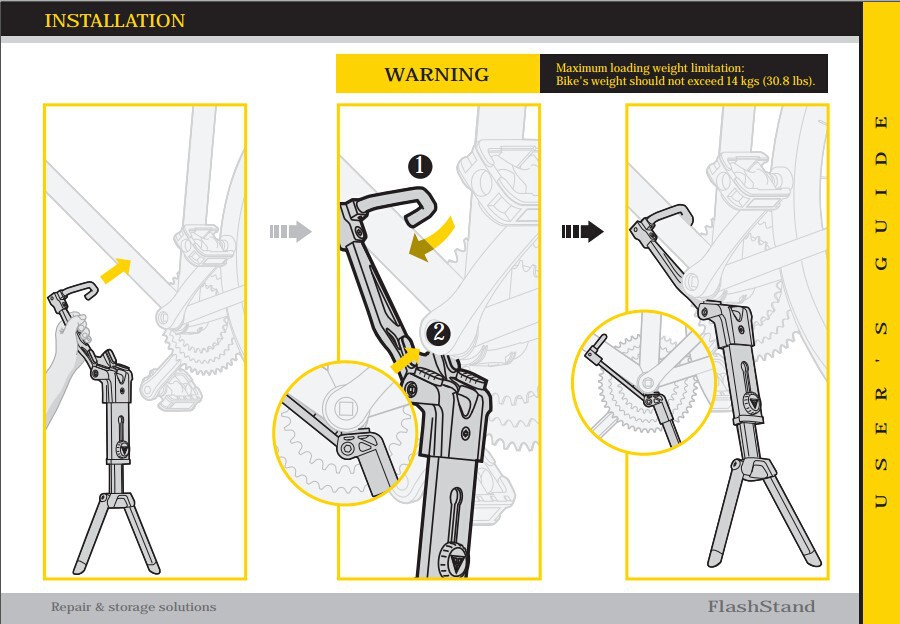 INSTALLATION

WARNING

Maximum loading weight limitation:
Bike's weight should not exceed 14 kgs (30.8 lbs).

1

2

USER'S GUIDE

Repair & storage solutions

FlashStand