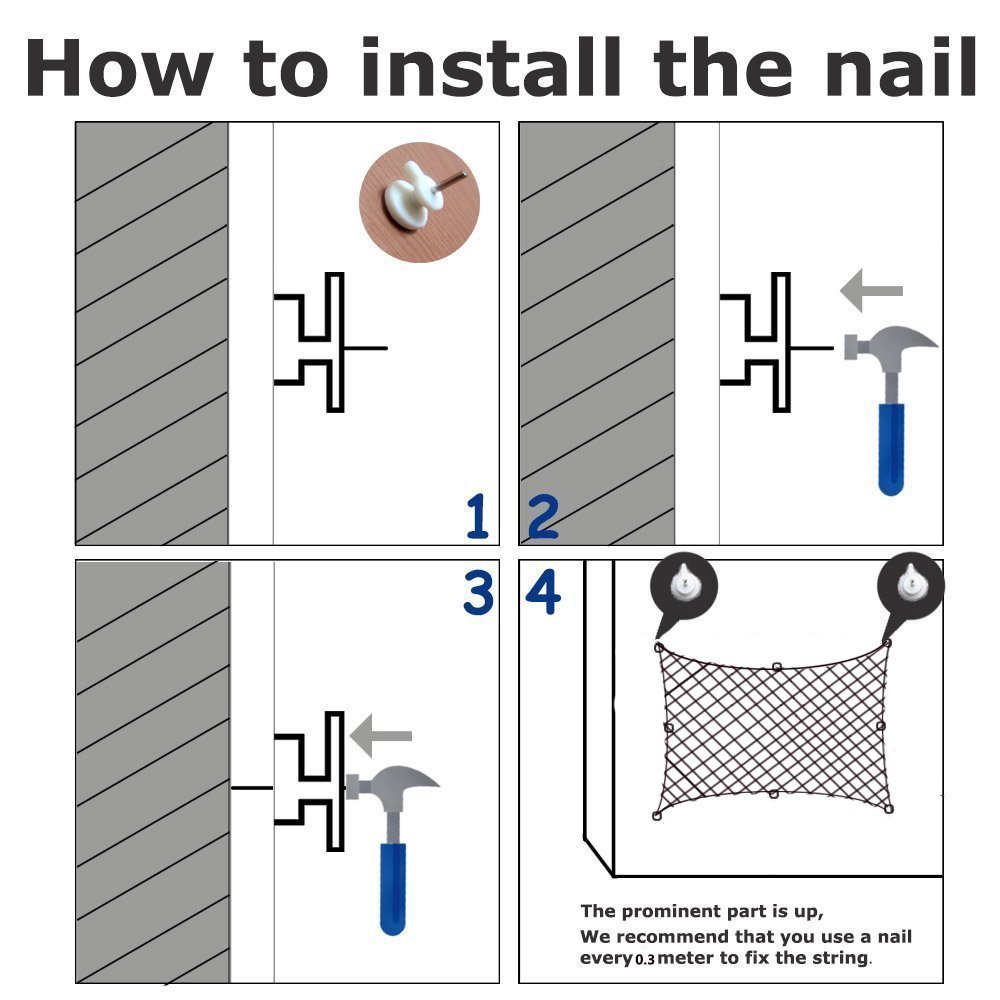 How to install the nail

1

2

3

4

The prominent part is up,
We recommend that you use a nail every 0.3 meter to fix the string.