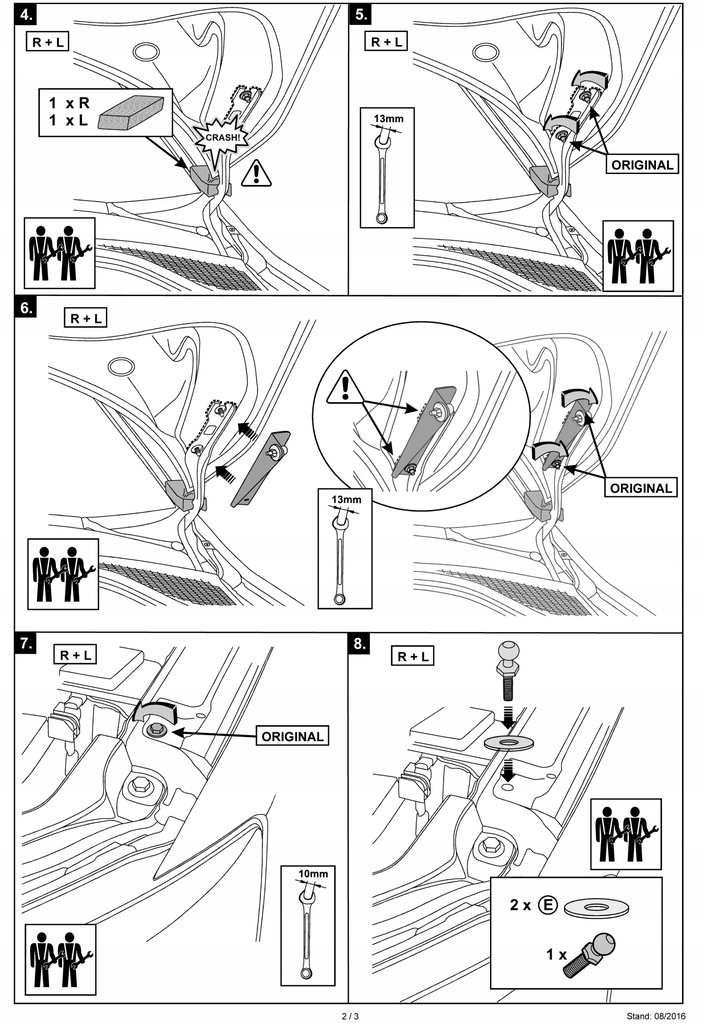 4.
R + L
1 x R
1 x L
CRASH!

5.
R + L
13mm
ORIGINAL

6.
R + L
13mm
ORIGINAL

7.
R + L
ORIGINAL
10mm

8.
R + L
2 x E
1 x

2 / 3
Stand: 08/2016