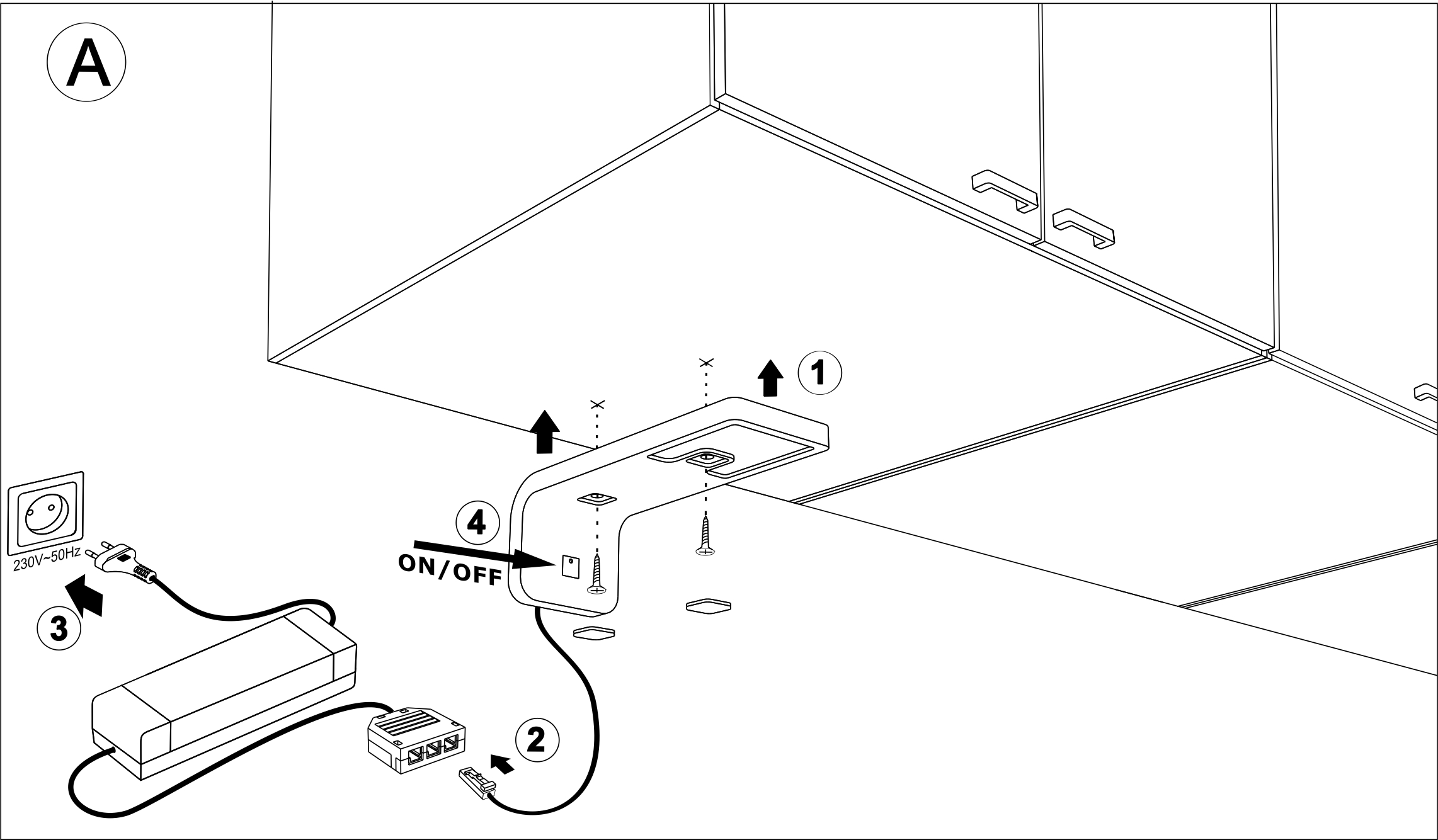 A

1

4

ON/OFF

230V~50Hz

3

2