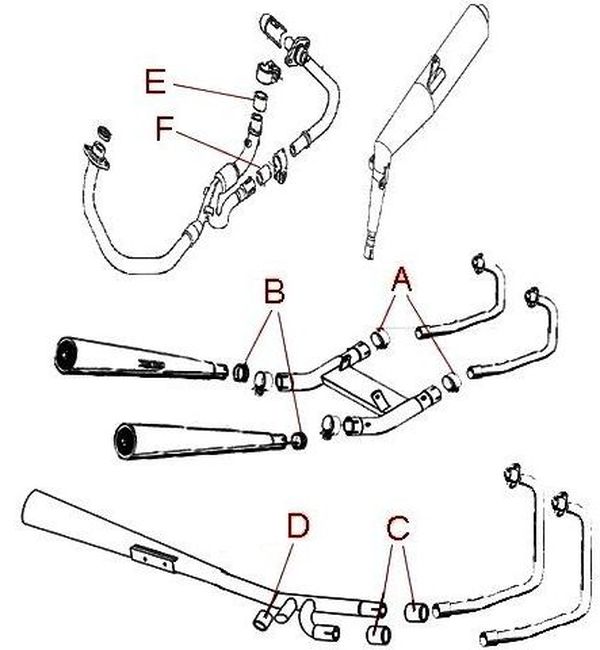 E
F
B
A
D
C