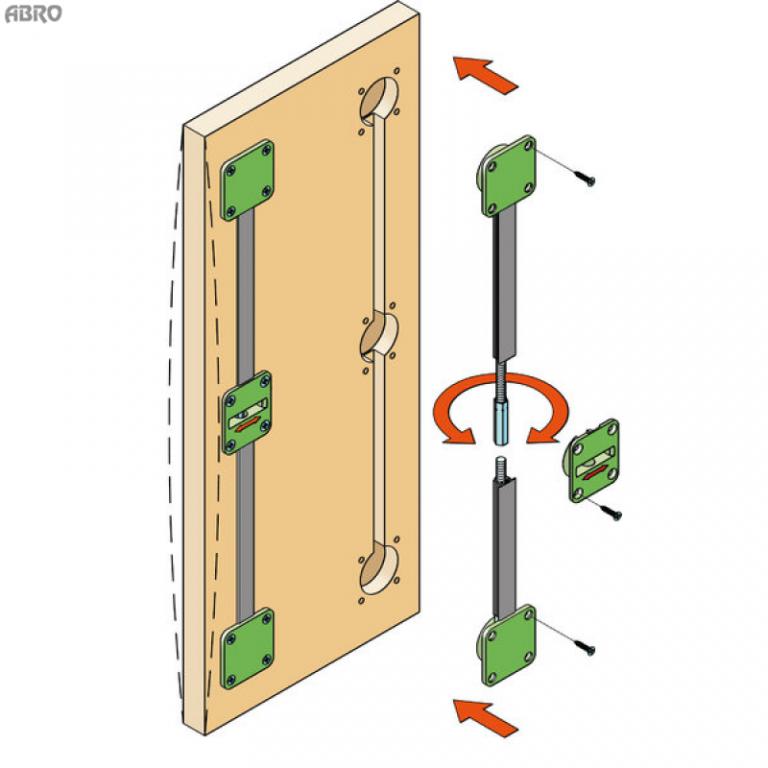 ABRO