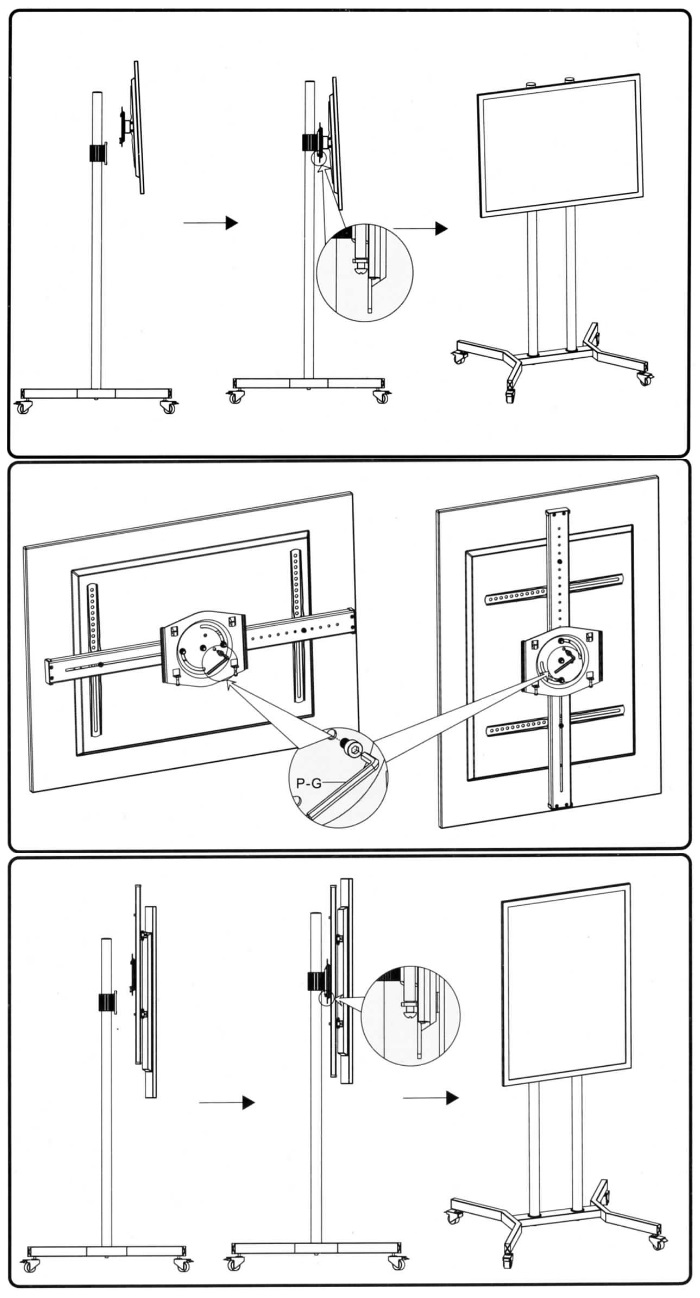 P-G