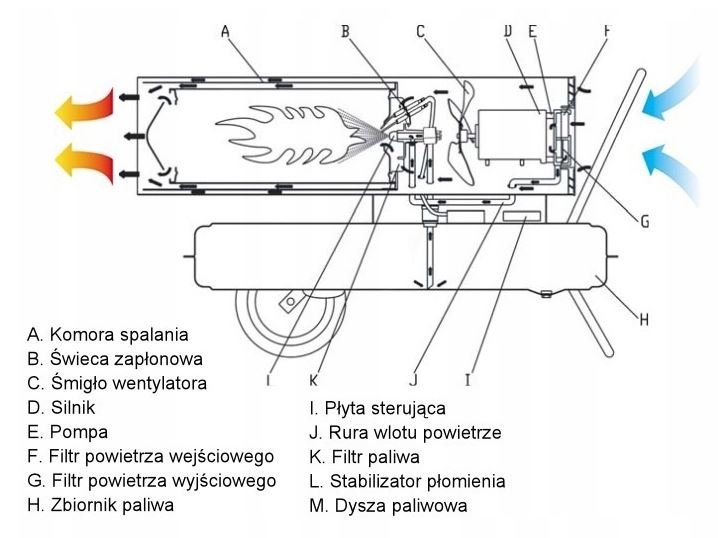 A B C D E F

G

H

I K J I

A. Komora spalania
B. Świeca zapłonowa
C. Śmigło wentylatora
D. Silnik
E. Pompa
F. Filtr powietrza wejściowego
G. Filtr powietrza wyjściowego
H. Zbiornik paliwa

I. Płyta sterująca
J. Rura wlotu powietrze
K. Filtr paliwa
L. Stabilizator płomienia
M. Dysza paliwowa