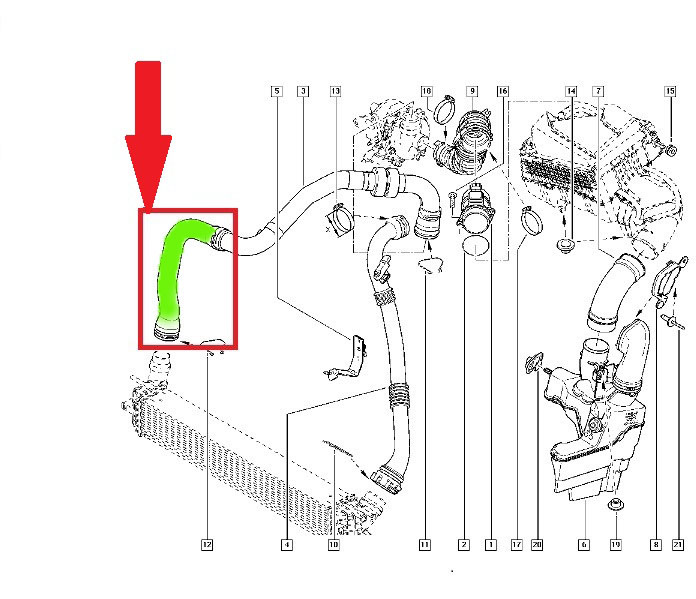 5
3
13
18
9
16
14
7
15
12
4
10
11
2
1
17
20
6
19
8
21