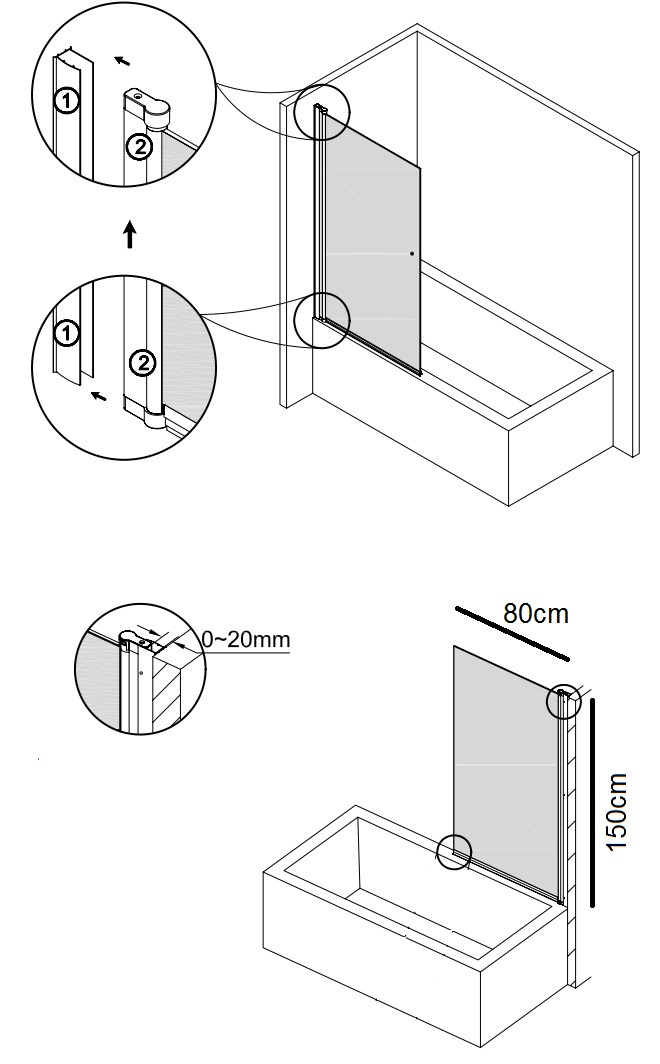 1
2
1
2
0~20mm
80cm
150cm