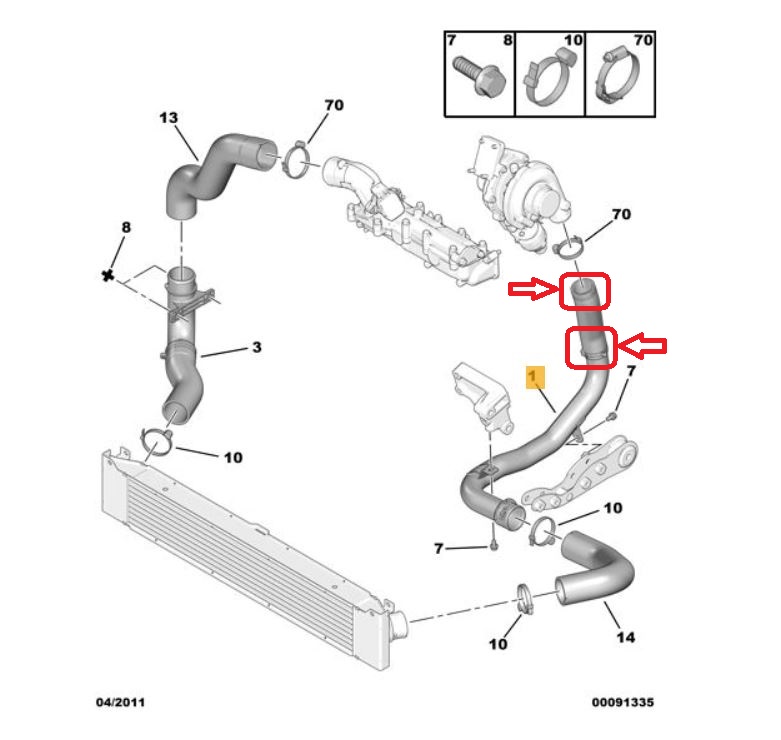 7 8
10
70
13
70
8
70
3
1
7
10
10
7
10
14
04/2011
00091335