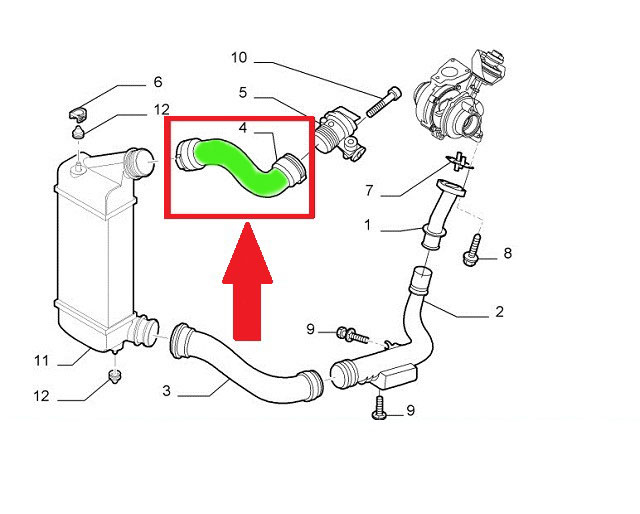 10
6
5
12
4
7
1
8
2
9
11
3
12
9