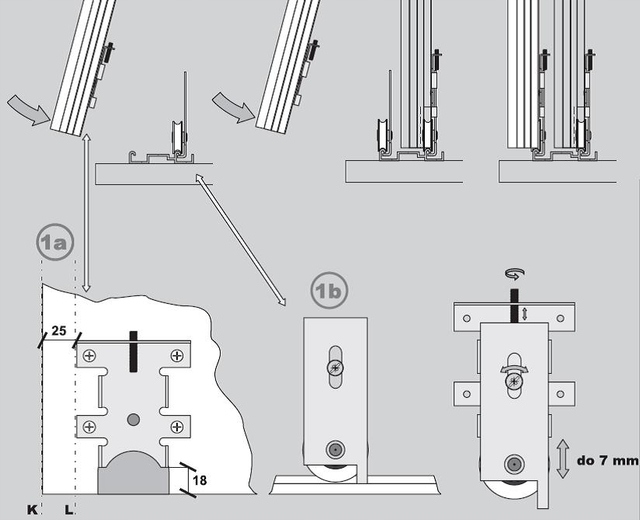 1a

25

18

K

L

1b

do 7 mm