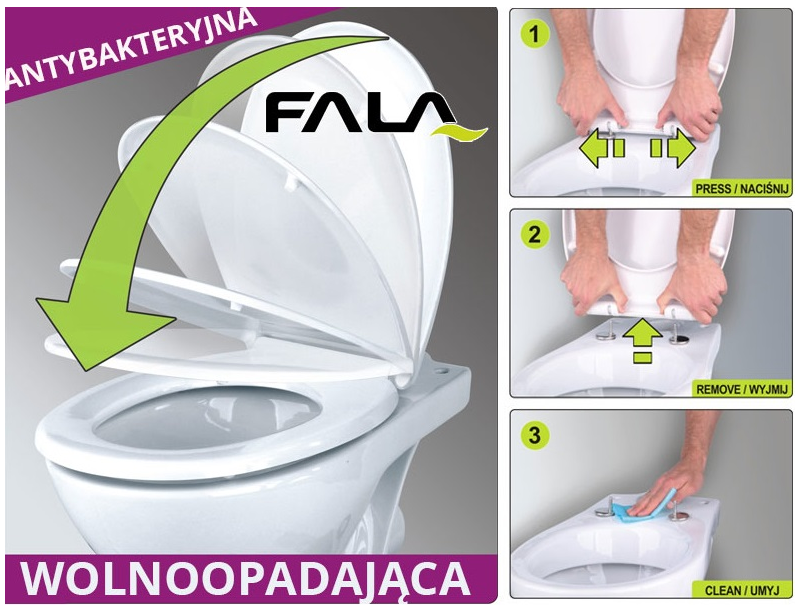 ANTYBAKTERYJNA

FALA

WOLNOOPADAJĄCA

1

PRESS / NACIŚNIJ

2

REMOVE / WYJMIJ

3

CLEAN / UMYJ