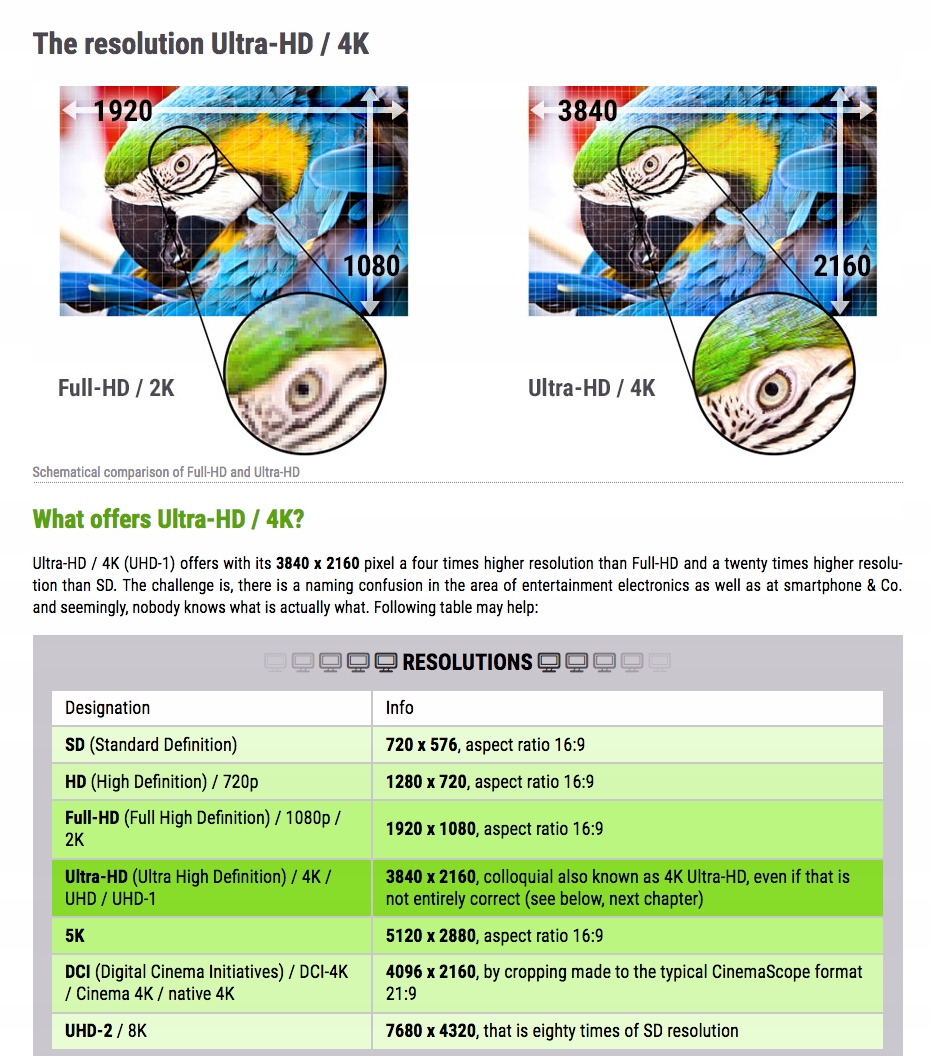 The resolution Ultra-HD / 4K

1920

1080

Full-HD / 2K

3840

2160

Ultra-HD / 4K

Schematical comparison of Full-HD and Ultra-HD

What offers Ultra-HD / 4K?

Ultra-HD / 4K (UHD-1) offers with its 3840 x 2160 pixel a four times higher resolution than Full-HD and a twenty times higher resolution than SD. The challenge is, there is a naming confusion in the area of entertainment electronics as well as at smartphone & Co. and seemingly, nobody knows what is actually what. Following table may help:

RESOLUTIONS

| Designation | Info |
|---|---|
| SD (Standard Definition) | 720 x 576, aspect ratio 16:9 |
| HD (High Definition) / 720p | 1280 x 720, aspect ratio 16:9 |
| Full-HD (Full High Definition) / 1080p / 2K | 1920 x 1080, aspect ratio 16:9 |
| Ultra-HD (Ultra High Definition) / 4K / UHD / UHD-1 | 3840 x 2160, colloquial also known as 4K Ultra-HD, even if that is not entirely correct (see below, next chapter) |
| 5K | 5120 x 2880, aspect ratio 16:9 |
| DCI (Digital Cinema Initiatives) / DCI-4K / Cinema 4K / native 4K | 4096 x 2160, by cropping made to the typical CinemaScope format 21:9 |
| UHD-2 / 8K | 7680 x 4320, that is eighty times of SD resolution |