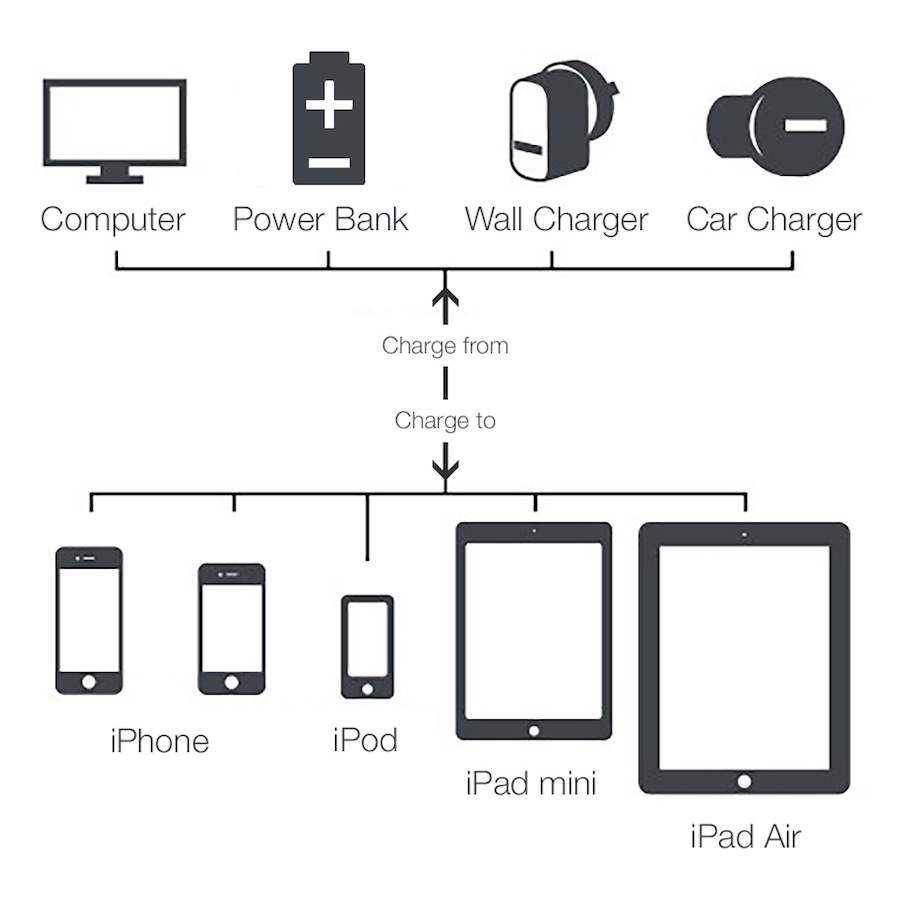 Computer
Power Bank
Wall Charger
Car Charger

Charge from

Charge to

iPhone
iPod
iPad mini
iPad Air