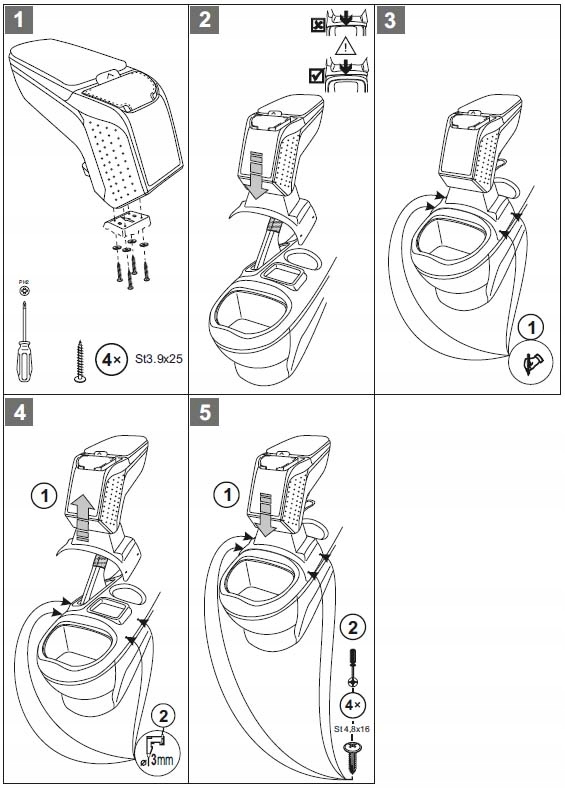 1

PH2

4×

St3.9x25

2

3

1

4

1

2

ø3mm

5

1

2

4×

St4,8x16