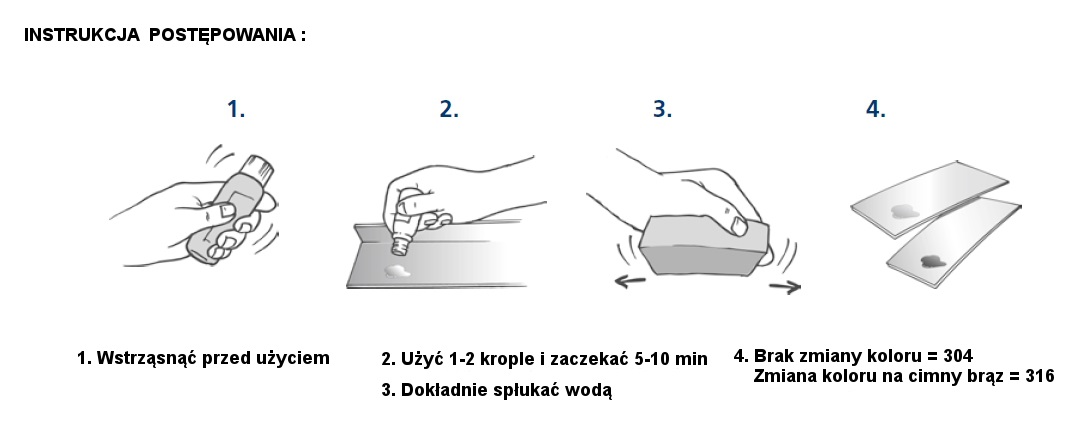 INSTRUKCJA POSTĘPOWANIA :

1.

2.

3.

4.

1. Wstrząsnąć przed użyciem

2. Użyć 1-2 krople i zaczekać 5-10 min

3. Dokładnie spłukać wodą

4. Brak zmiany koloru = 304
Zmiana koloru na cimny brąz = 316