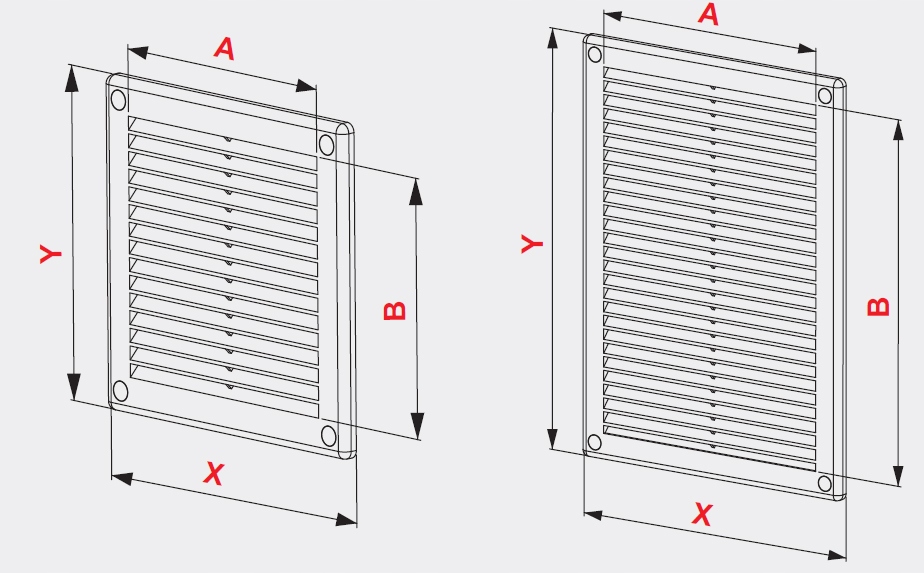 A
Y
B
X
A
Y
B
X