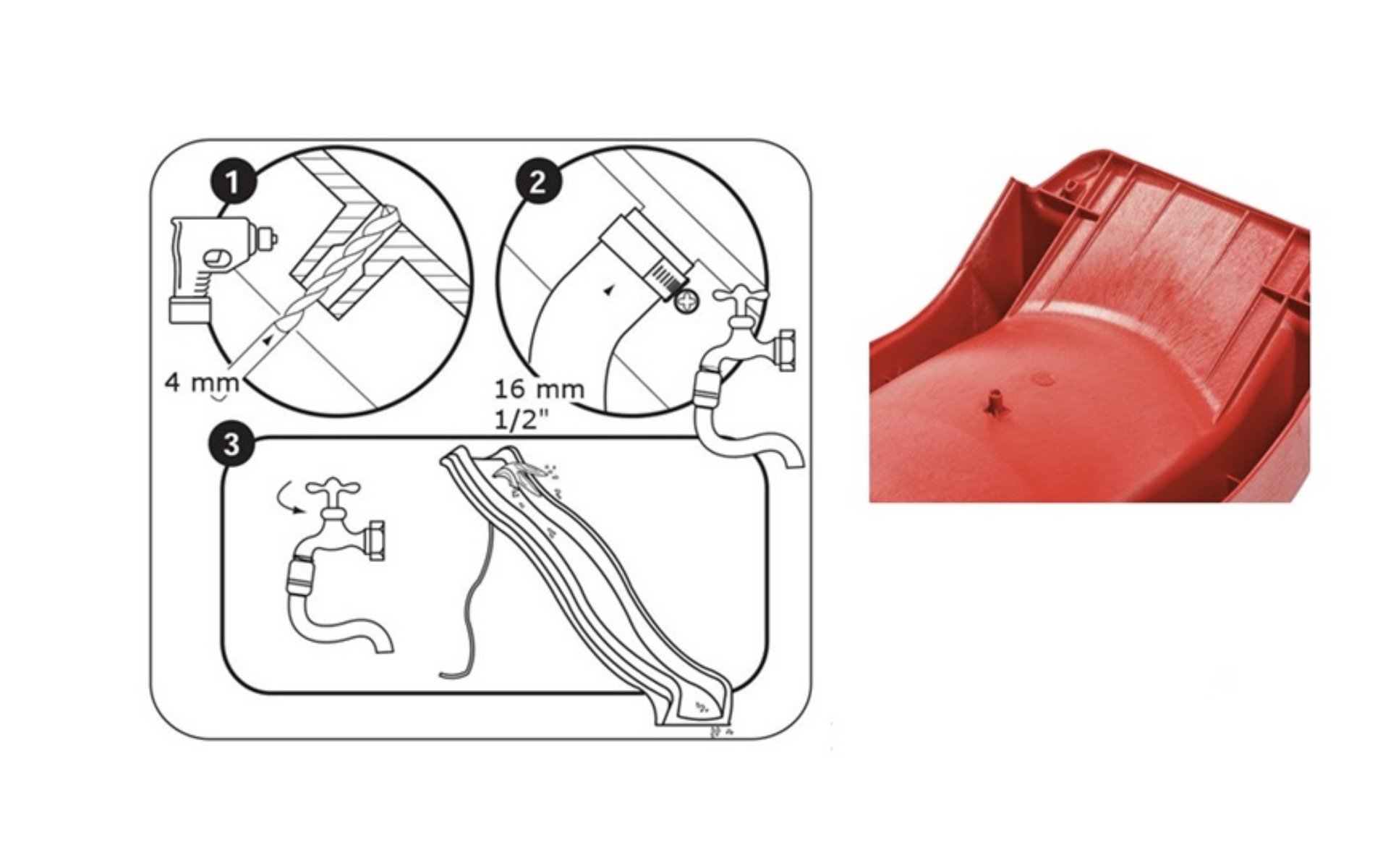 1
4 mm
2
16 mm
1/2"
3