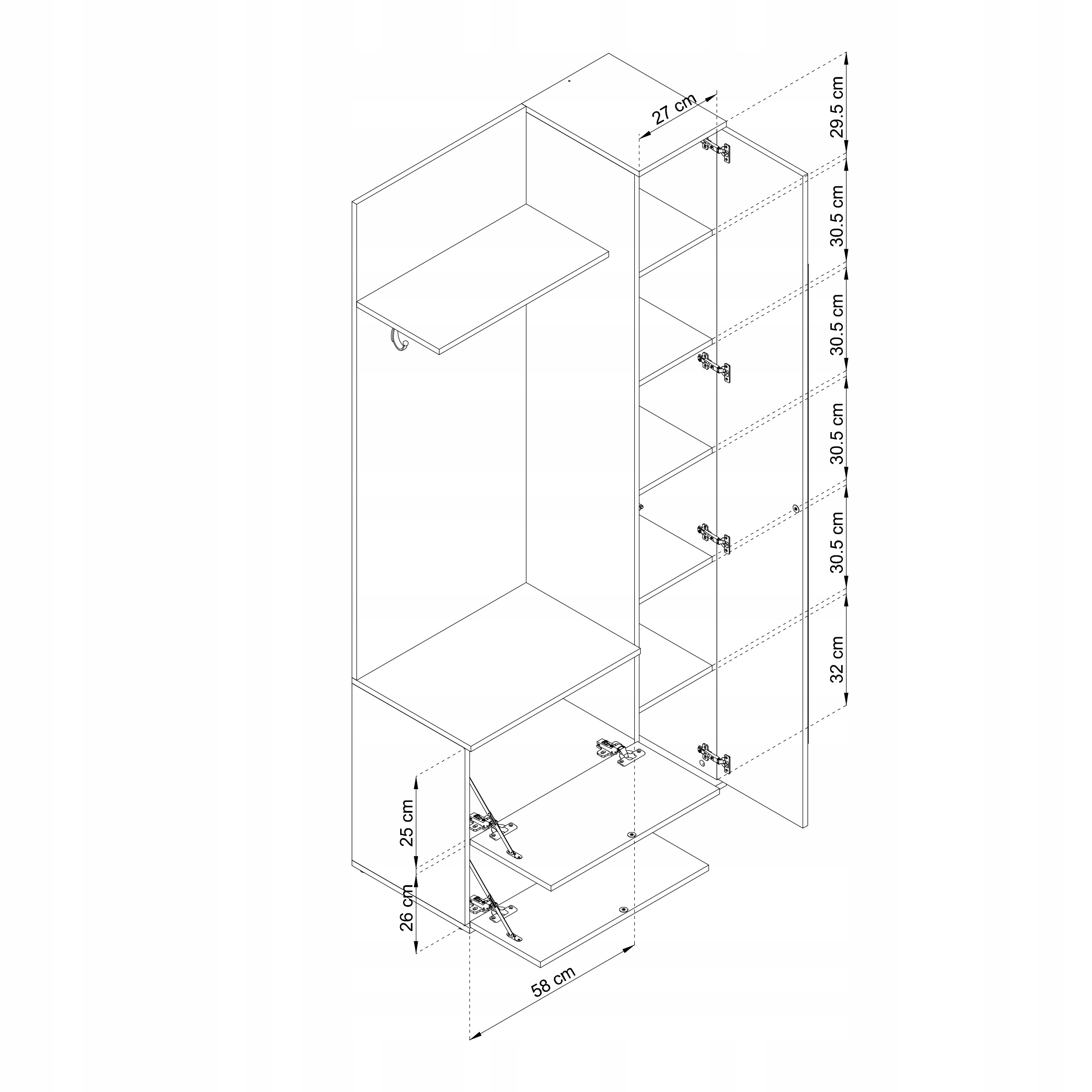 27 cm
29.5 cm
30.5 cm
30.5 cm
30.5 cm
30.5 cm
32 cm
25 cm
26 cm
58 cm