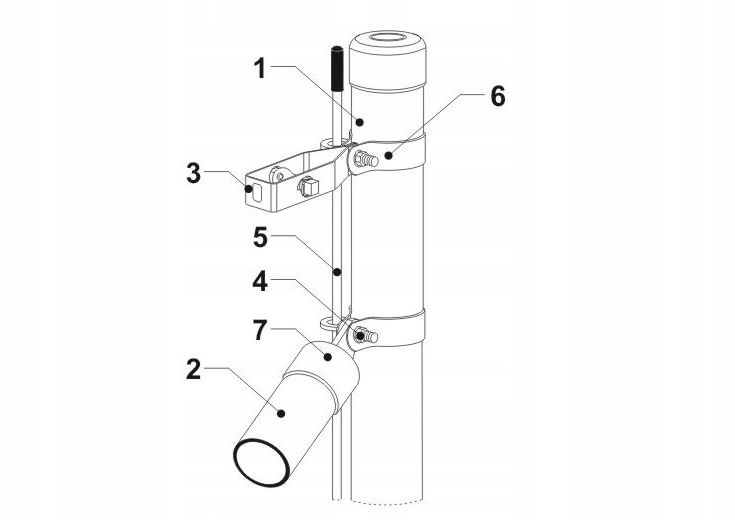 1
6
3
5
4
7
2