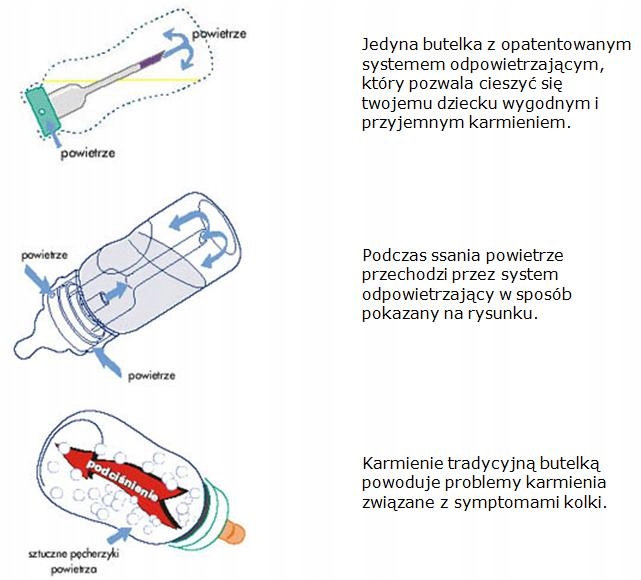 powietrze

powietrze

Jedyna butelka z opatentowanym systemem odpowietrzającym, który pozwala cieszyć się twojemu dziecku wygodnym i przyjemnym karmieniem.

powietrze

powietrze

Podczas ssania powietrze przechodzi przez system odpowietrzający w sposób pokazany na rysunku.

podciśnienie

sztuczne pęcherzyki powietrza

Karmienie tradycyjną butelką powoduje problemy karmienia związane z symptomami kolki.