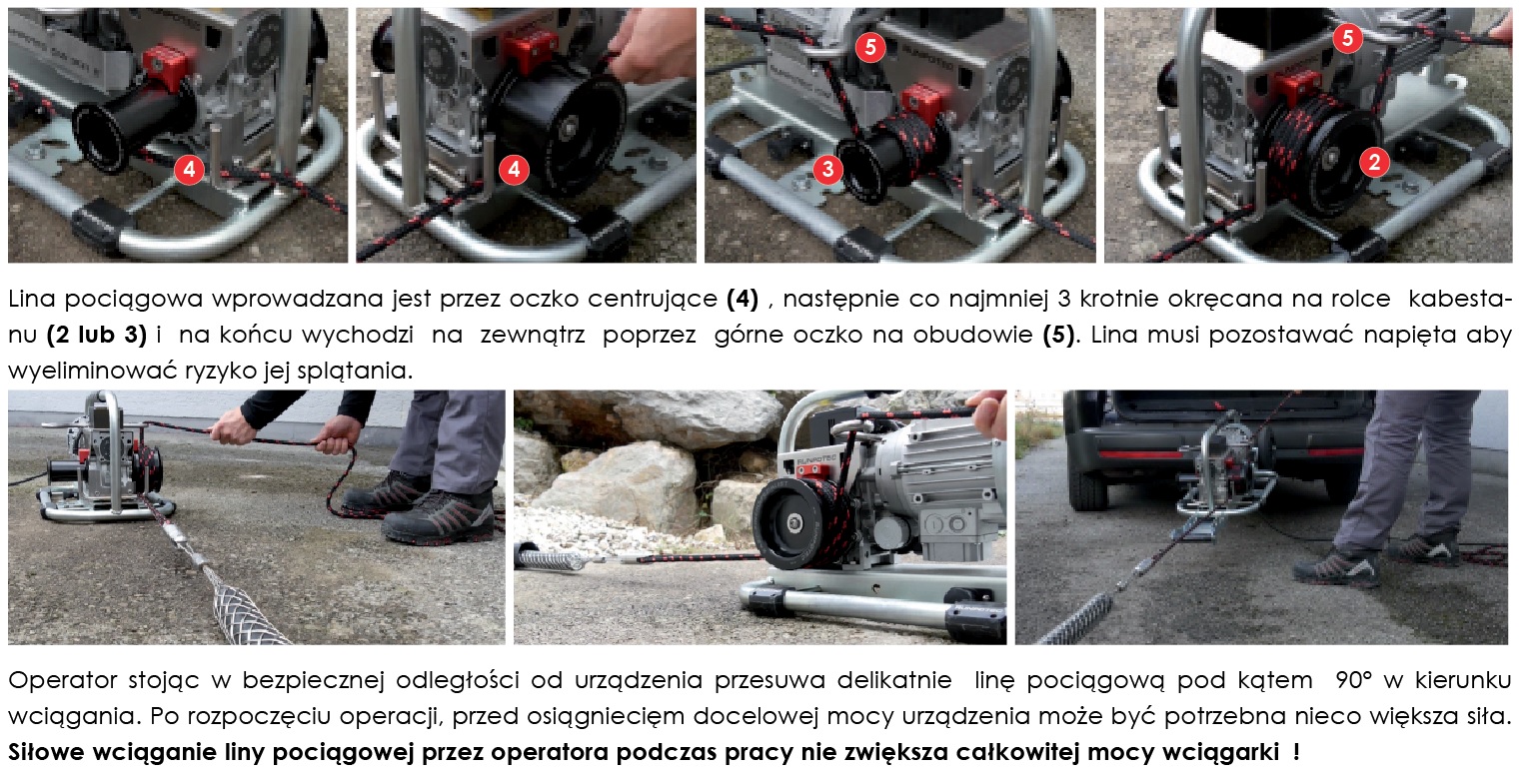 4

4

5

3

5

2

Lina pociągowa wprowadzana jest przez oczko centrujące **(4)** , następnie co najmniej 3 krotnie okręcana na rolce kabestanu **(2 lub 3)** i na końcu wychodzi na zewnątrz poprzez górne oczko na obudowie **(5)**. Lina musi pozostawać napięta aby wyeliminować ryzyko jej splątania.

Operator stojąc w bezpiecznej odległości od urządzenia przesuwa delikatnie linę pociągową pod kątem 90° w kierunku wciągania. Po rozpoczęciu operacji, przed osiągnieciem docelowej mocy urządzenia może być potrzebna nieco większa siła.
**Siłowe wciąganie liny pociągowej przez operatora podczas pracy nie zwiększa całkowitej mocy wciągarki !**