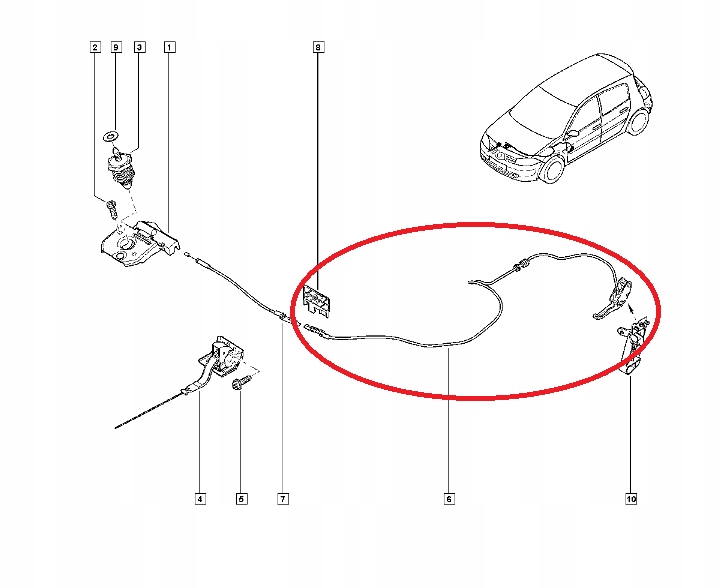 2 9 3 1 8

4 5 7 6 10