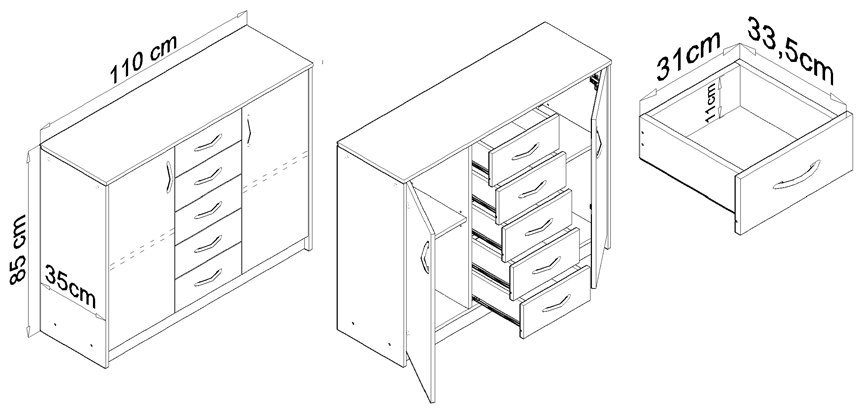 110 cm
85 cm
35cm
31cm
33,5cm
11cm