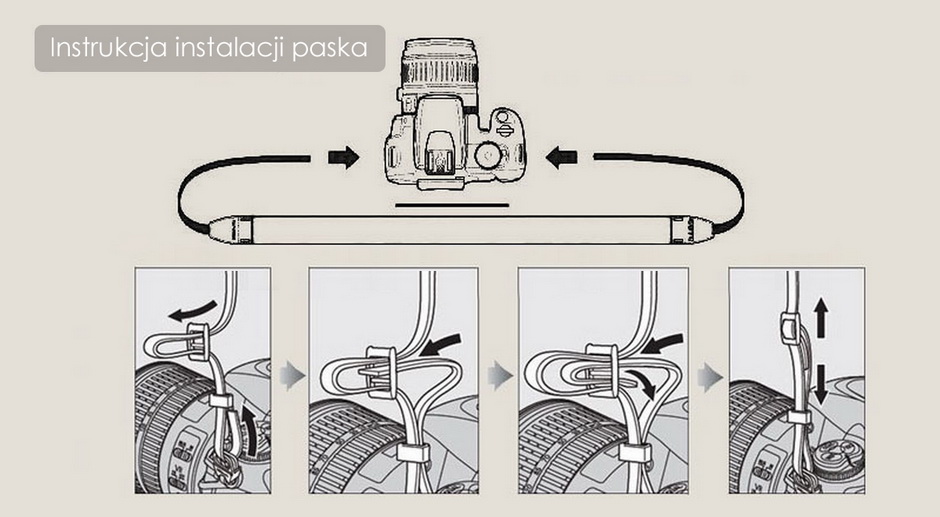 Instrukcja instalacji paska