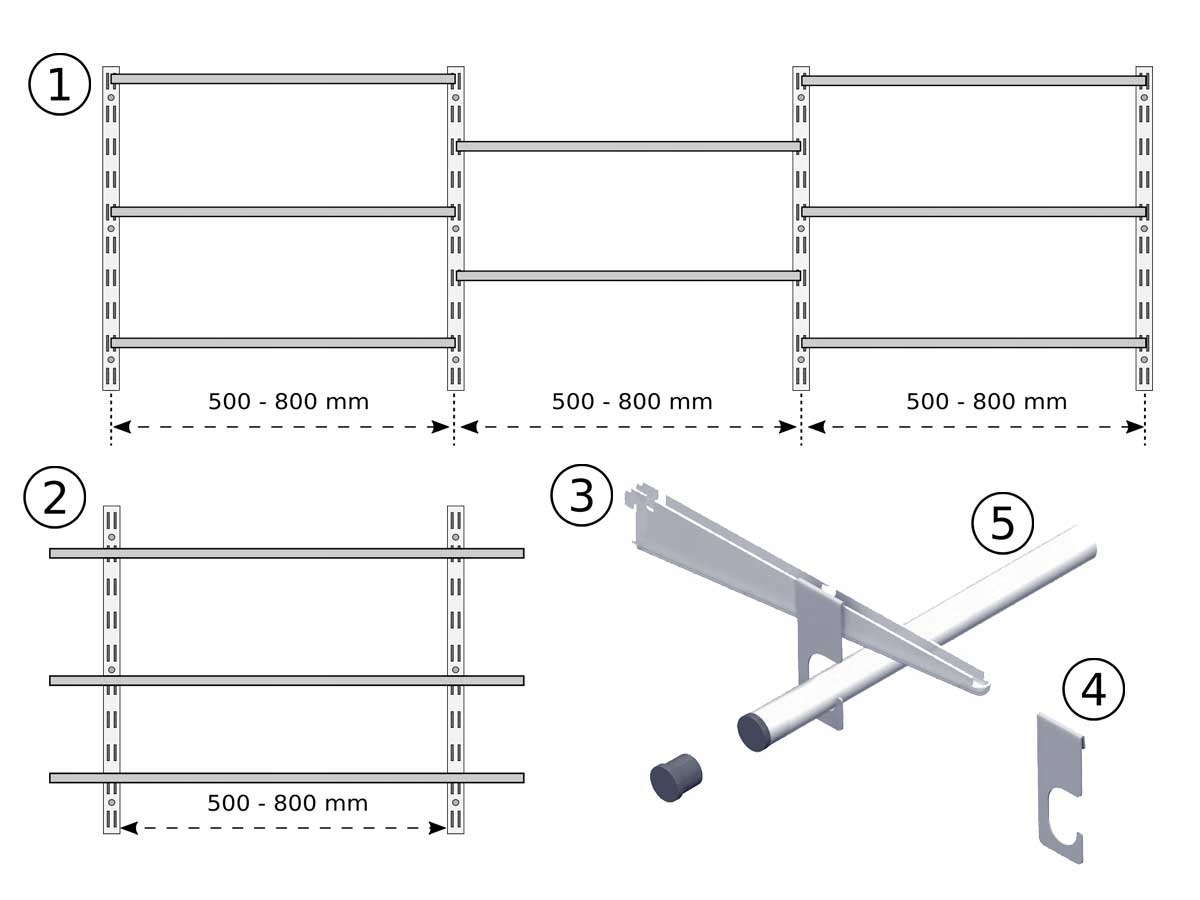 1

500 - 800 mm

500 - 800 mm

500 - 800 mm

2

500 - 800 mm

3

5

4