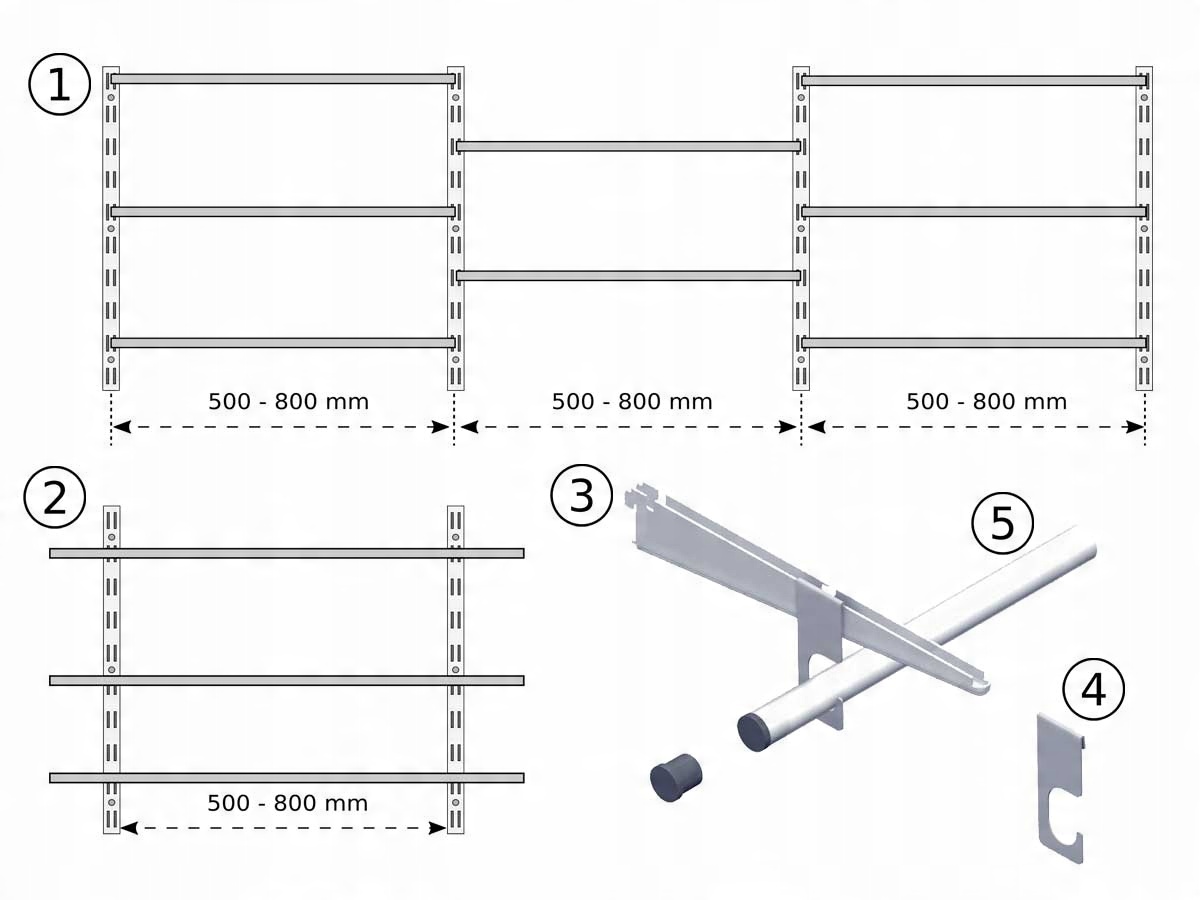 1

500 - 800 mm

500 - 800 mm

500 - 800 mm

2

500 - 800 mm

3

5

4